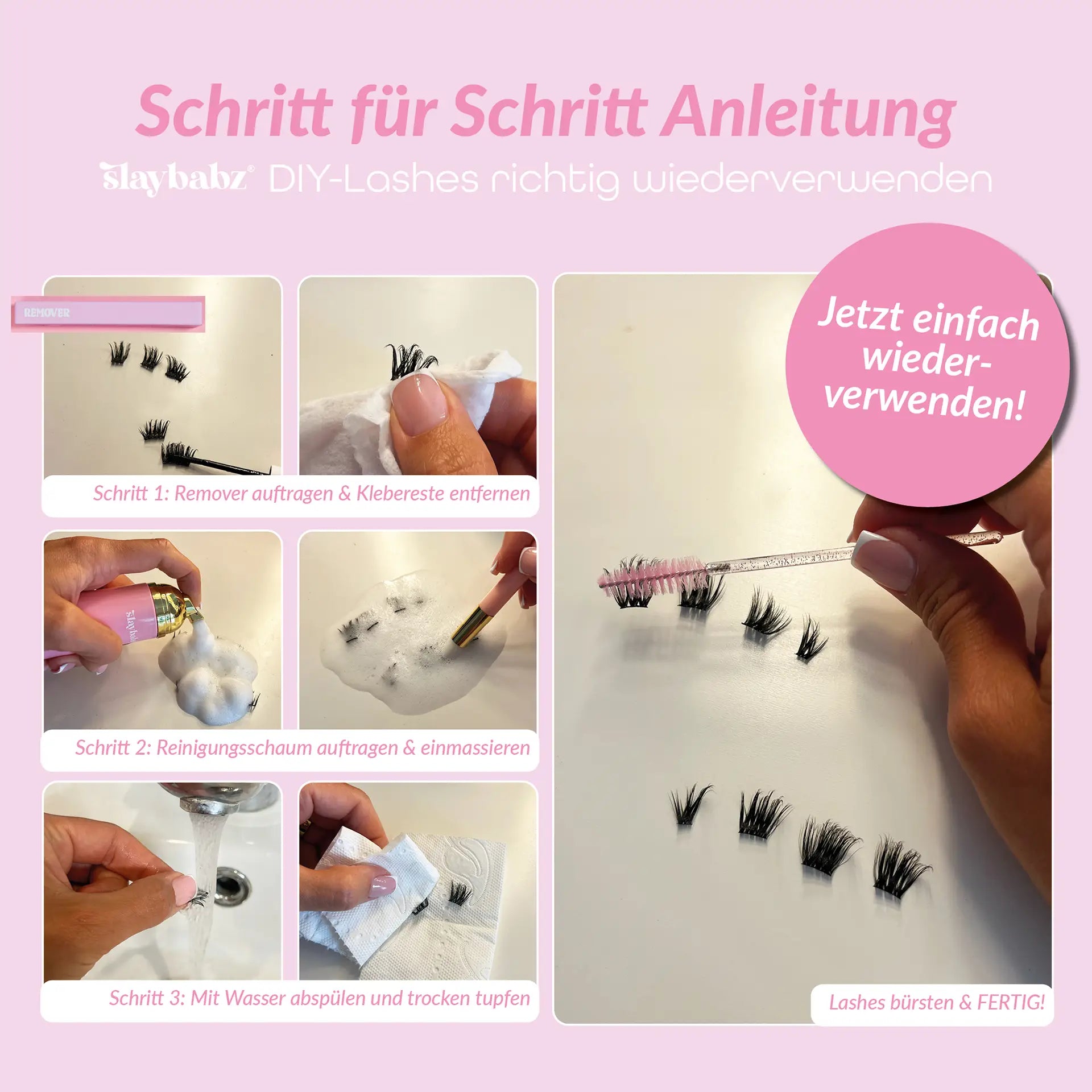 Schritt für Schritt Anleitung

slaybabz® DIY-Lashes richtig wiederverwenden

REMOVER

Schritt 1: Remover auftragen & Klebereste entfernen

slaybabz

Schritt 2: Reinigungsschaum auftragen & einmassieren

Schritt 3: Mit Wasser abspülen und trocken tupfen

Jetzt einfach wieder-verwenden!

Lashes bürsten & FERTIG!